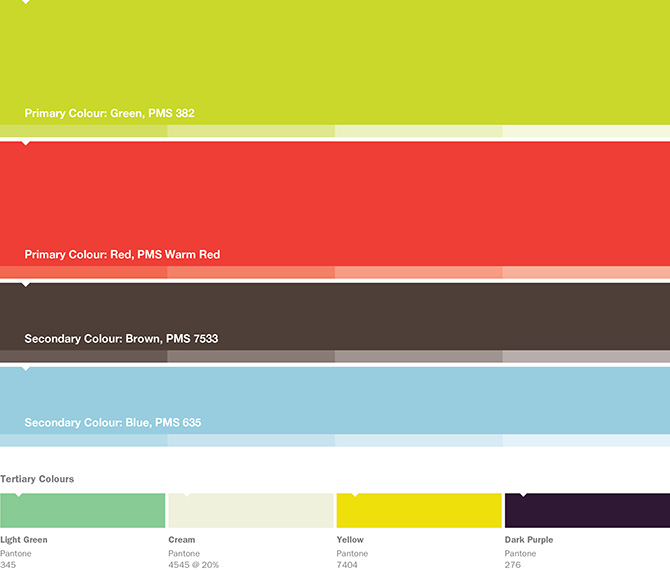 Primary Colour: Green, PMS 382

Primary Colour: Red, PMS Warm Red

Secondary Colour: Brown, PMS 7533

Secondary Colour: Blue, PMS 635

Tertiary Colours

Light Green
Pantone
345

Cream
Pantone
4545 @ 20%

Yellow
Pantone
7404

Dark Purple
Pantone
276